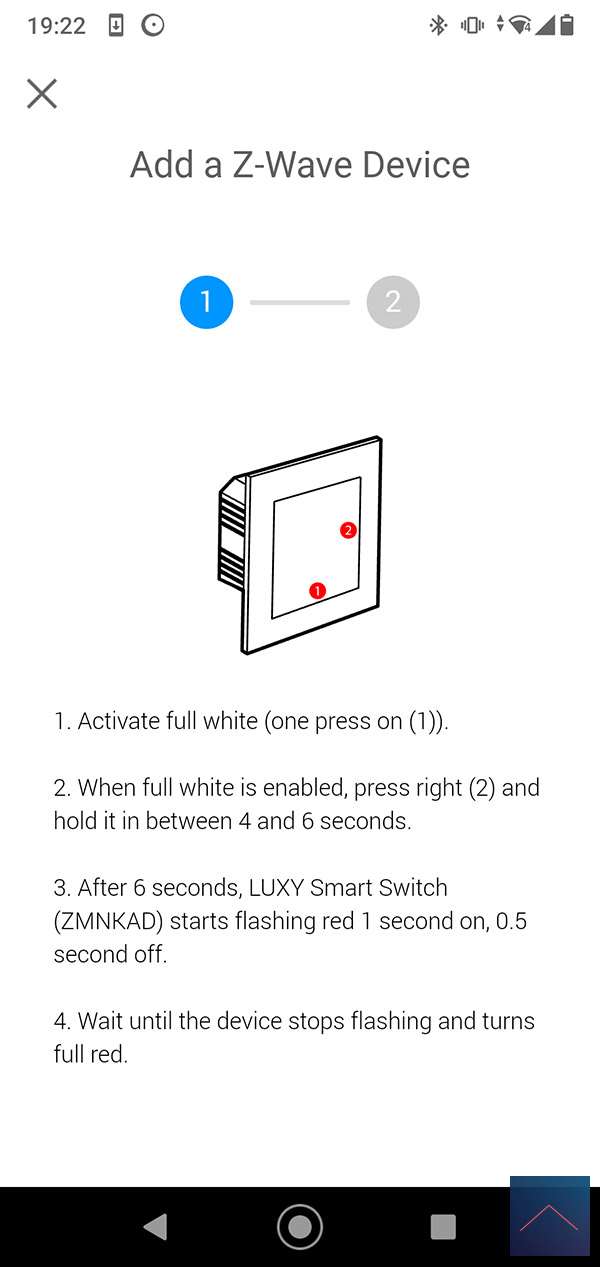 19:22

Add a Z-Wave Device

1

2

2

1

1. Activate full white (one press on (1)).

2. When full white is enabled, press right (2) and hold it in between 4 and 6 seconds.

3. After 6 seconds, LUXY Smart Switch (ZMNKAD) starts flashing red 1 second on, 0.5 second off.

4. Wait until the device stops flashing and turns full red.