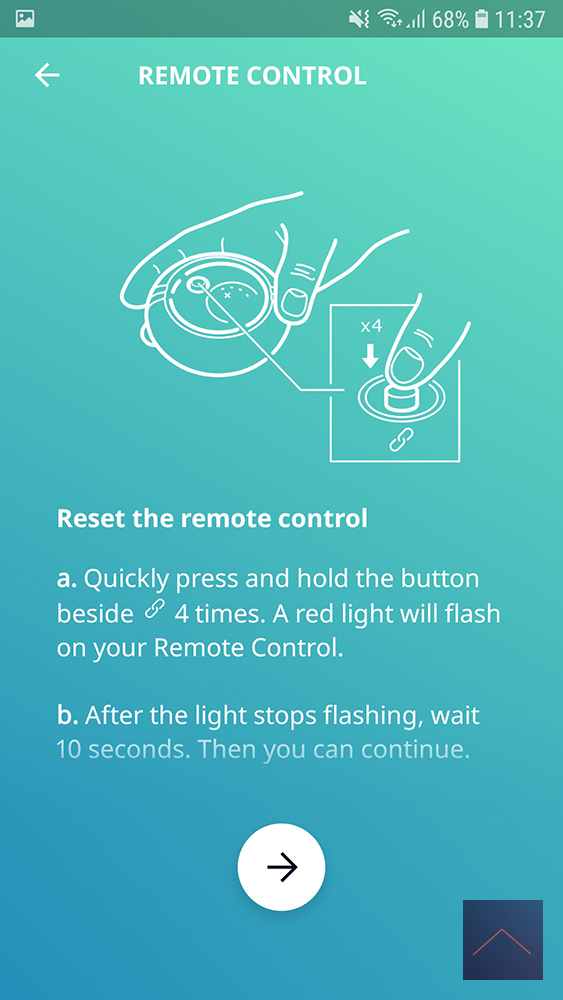 68% 11:37

REMOTE CONTROL

x4

Reset the remote control

a. Quickly press and hold the button beside 4 times. A red light will flash on your Remote Control.

b. After the light stops flashing, wait 10 seconds. Then you can continue.