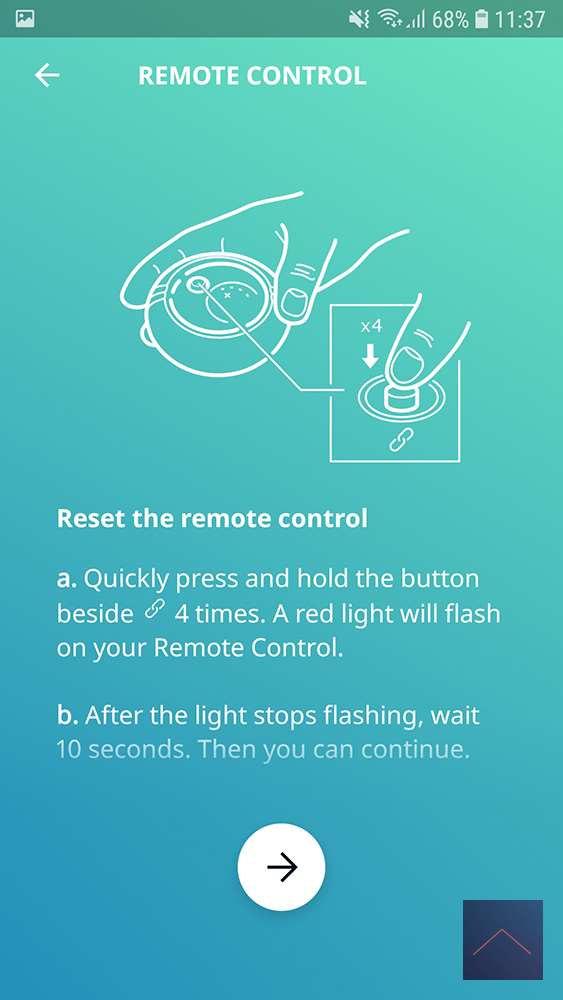 68% 11:37

REMOTE CONTROL

x4

Reset the remote control

a. Quickly press and hold the button beside 4 times. A red light will flash on your Remote Control.

b. After the light stops flashing, wait 10 seconds. Then you can continue.