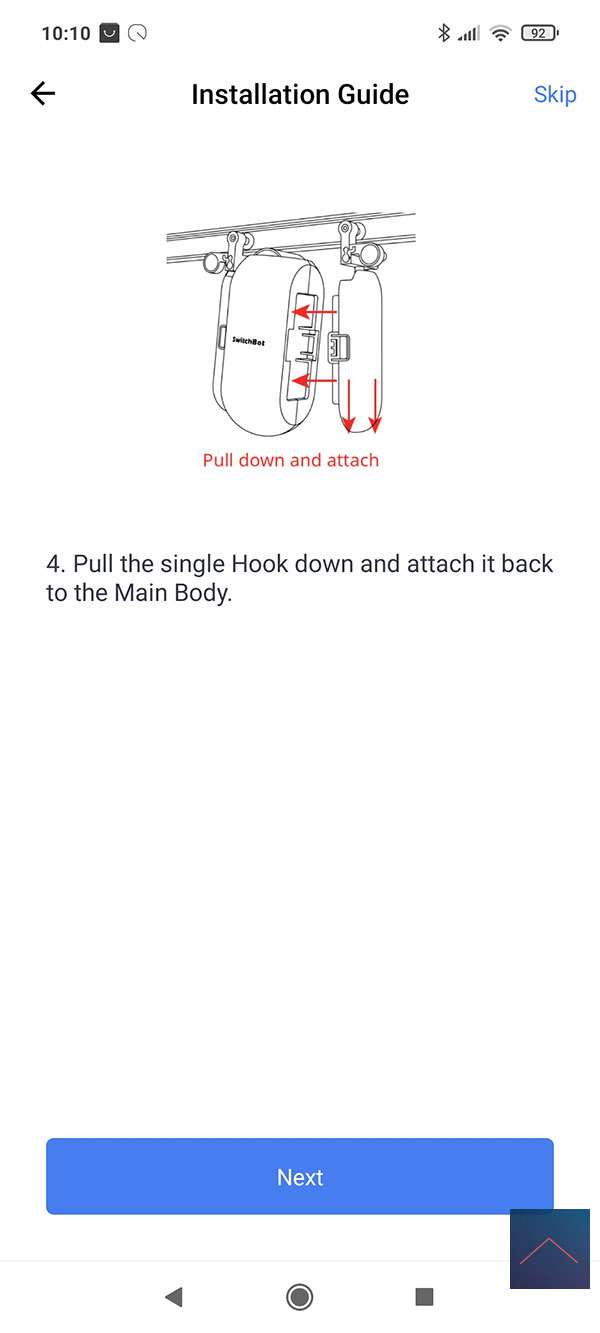 10:10

92

Installation Guide

Skip

SwitchBot

Pull down and attach

4. Pull the single Hook down and attach it back to the Main Body.

Next