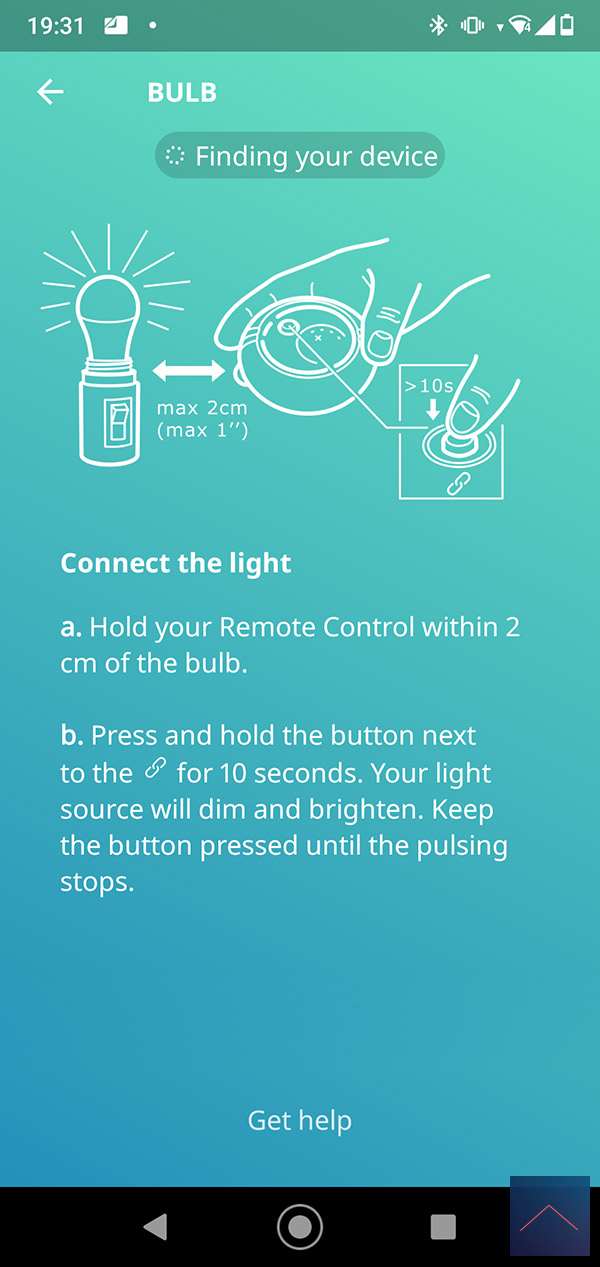 19:31

BULB

Finding your device

max 2cm
(max 1'')

>10s

Connect the light

a. Hold your Remote Control within 2 cm of the bulb.

b. Press and hold the button next to the for 10 seconds. Your light source will dim and brighten. Keep the button pressed until the pulsing stops.

Get help