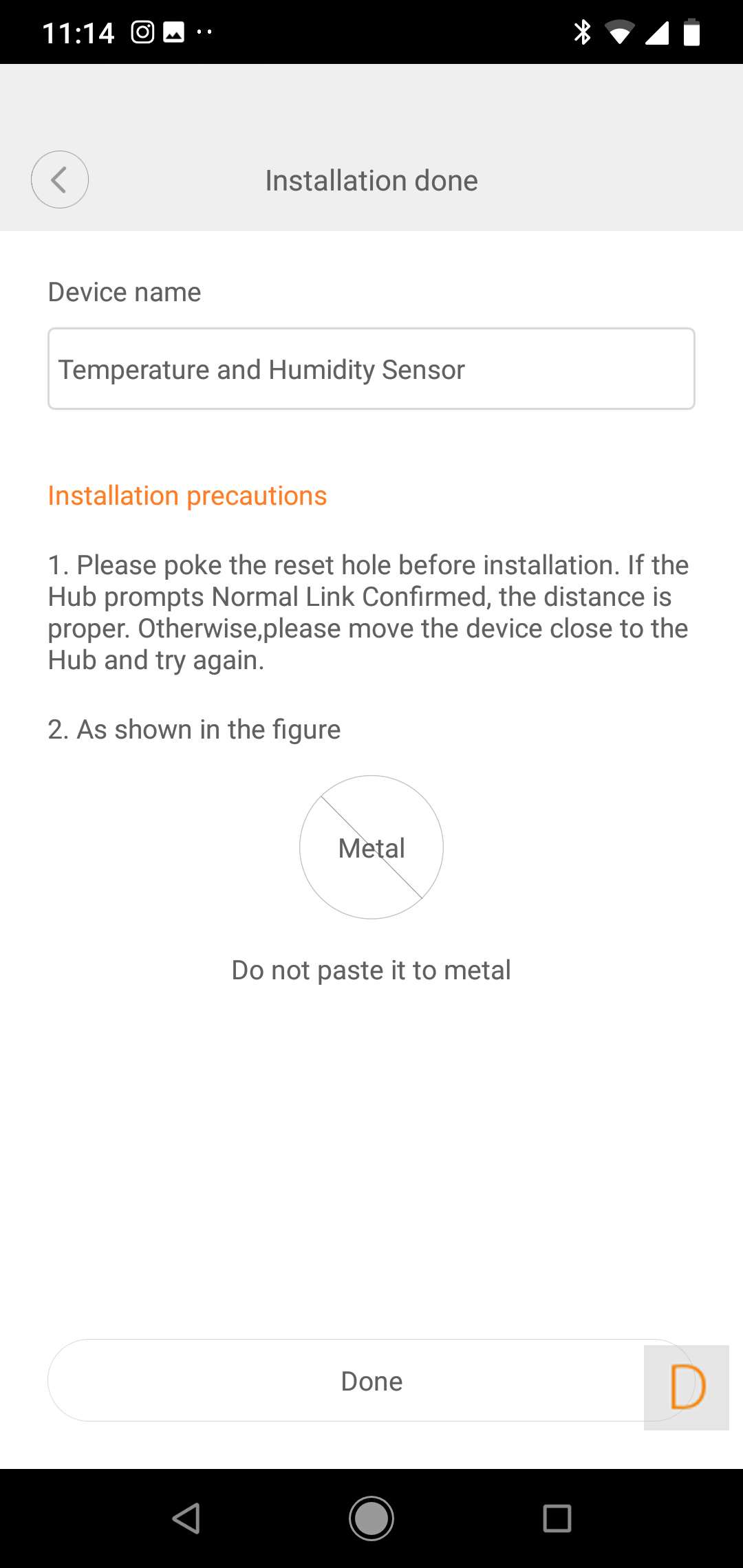 11:14

Installation done

Device name

Temperature and Humidity Sensor

Installation precautions

1. Please poke the reset hole before installation. If the Hub prompts Normal Link Confirmed, the distance is proper. Otherwise,please move the device close to the Hub and try again.

2. As shown in the figure

Metal

Do not paste it to metal

Done

D